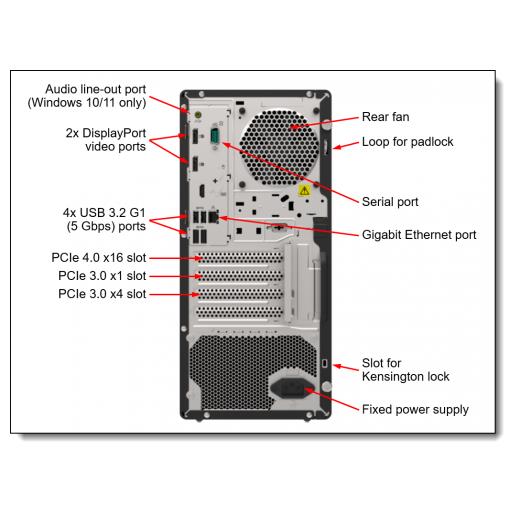 Audio line-out port
(Windows 10/11 only)

2x DisplayPort
video ports

4x USB 3.2 G1
(5 Gbps) ports

PCIe 4.0 x16 slot

PCIe 3.0 x1 slot

PCIe 3.0 x4 slot

Rear fan

Loop for padlock

Serial port

Gigabit Ethernet port

Slot for
Kensington lock

Fixed power supply